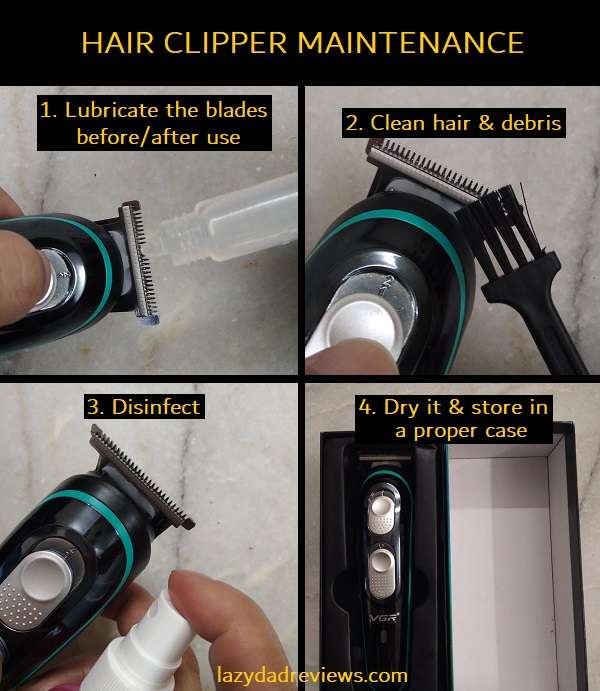 HAIR CLIPPER MAINTENANCE

1. Lubricate the blades before/after use

2. Clean hair & debris

3. Disinfect

4. Dry it & store in a proper case

VGR

lazydadreviews.com